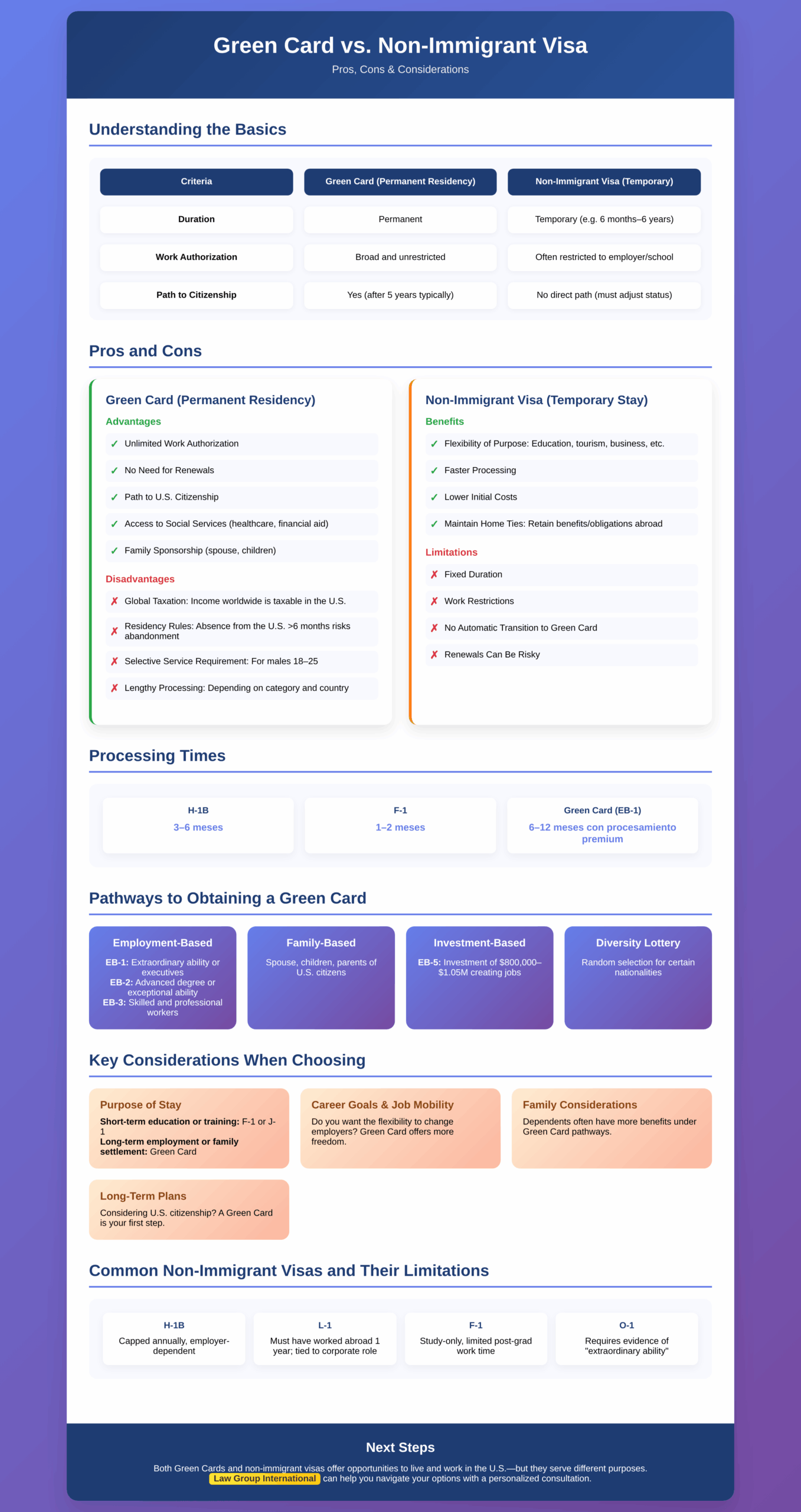 Green Card vs. Non-Immigrant Visa
Pros, Cons & Considerations

Understanding the Basics

| Criteria | Green Card (Permanent Residency) | Non-Immigrant Visa (Temporary) |
|---|---|---|
| Duration | Permanent | Temporary (e.g. 6 months–6 years) |
| Work Authorization | Broad and unrestricted | Often restricted to employer/school |
| Path to Citizenship | Yes (after 5 years typically) | No direct path (must adjust status) |

Pros and Cons

Green Card (Permanent Residency)
Advantages
✓ Unlimited Work Authorization
✓ No Need for Renewals
✓ Path to U.S. Citizenship
✓ Access to Social Services (healthcare, financial aid)
✓ Family Sponsorship (spouse, children)
Disadvantages
✗ Global Taxation: Income worldwide is taxable in the U.S.
✗ Residency Rules: Absence from the U.S. >6 months risks abandonment
✗ Selective Service Requirement: For males 18–25
✗ Lengthy Processing: Depending on category and country

Non-Immigrant Visa (Temporary Stay)
Benefits
✓ Flexibility of Purpose: Education, tourism, business, etc.
✓ Faster Processing
✓ Lower Initial Costs
✓ Maintain Home Ties: Retain benefits/obligations abroad
Limitations
✗ Fixed Duration
✗ Work Restrictions
✗ No Automatic Transition to Green Card
✗ Renewals Can Be Risky

Processing Times

H-1B
3–6 meses

F-1
1–2 meses

Green Card (EB-1)
6–12 meses con procesamiento premium

Pathways to Obtaining a Green Card

Employment-Based
EB-1: Extraordinary ability or executives
EB-2: Advanced degree or exceptional ability
EB-3: Skilled and professional workers

Family-Based
Spouse, children, parents of U.S. citizens

Investment-Based
EB-5: Investment of $800,000–$1.05M creating jobs

Diversity Lottery
Random selection for certain nationalities

Key Considerations When Choosing

Purpose of Stay
Short-term education or training: F-1 or J-1
Long-term employment or family settlement: Green Card

Career Goals & Job Mobility
Do you want the flexibility to change employers? Green Card offers more freedom.

Family Considerations
Dependents often have more benefits under Green Card pathways.

Long-Term Plans
Considering U.S. citizenship? A Green Card is your first step.

Common Non-Immigrant Visas and Their Limitations

H-1B
Capped annually, employer-dependent

L-1
Must have worked abroad 1 year; tied to corporate role

F-1
Study-only, limited post-grad work time

O-1
Requires evidence of "extraordinary ability"

Next Steps
Both Green Cards and non-immigrant visas offer opportunities to live and work in the U.S.—but they serve different purposes. Law Group International can help you navigate your options with a personalized consultation.